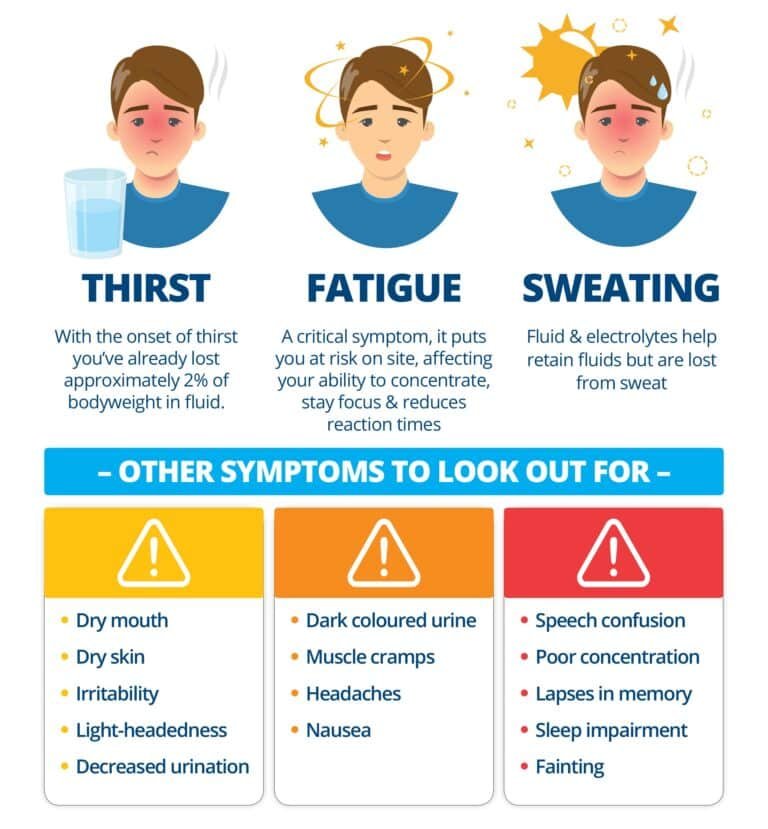 THIRST

With the onset of thirst you've already lost approximately 2% of bodyweight in fluid.

FATIGUE

A critical symptom, it puts you at risk on site, affecting your ability to concentrate, stay focus & reduces reaction times

SWEATING

Fluid & electrolytes help retain fluids but are lost from sweat

– OTHER SYMPTOMS TO LOOK OUT FOR –

• Dry mouth
• Dry skin
• Irritability
• Light-headedness
• Decreased urination

• Dark coloured urine
• Muscle cramps
• Headaches
• Nausea

• Speech confusion
• Poor concentration
• Lapses in memory
• Sleep impairment
• Fainting